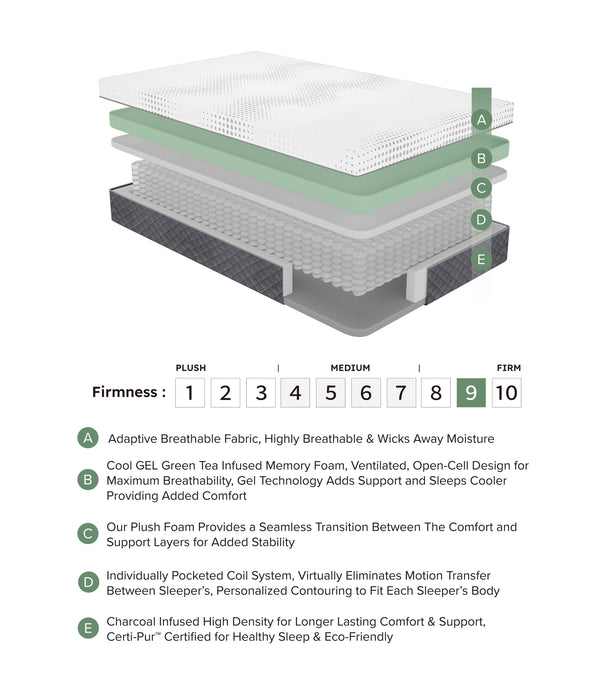 A
B
C
D
E

PLUSH | MEDIUM | FIRM

Firmness : 1 2 3 4 5 6 7 8 9 10

A Adaptive Breathable Fabric, Highly Breathable & Wicks Away Moisture

B Cool GEL Green Tea Infused Memory Foam, Ventilated, Open-Cell Design for Maximum Breathability, Gel Technology Adds Support and Sleeps Cooler Providing Added Comfort

C Our Plush Foam Provides a Seamless Transition Between The Comfort and Support Layers for Added Stability

D Individually Pocketed Coil System, Virtually Eliminates Motion Transfer Between Sleeper's, Personalized Contouring to Fit Each Sleeper's Body

E Charcoal Infused High Density for Longer Lasting Comfort & Support, Certi-Pur™ Certified for Healthy Sleep & Eco-Friendly