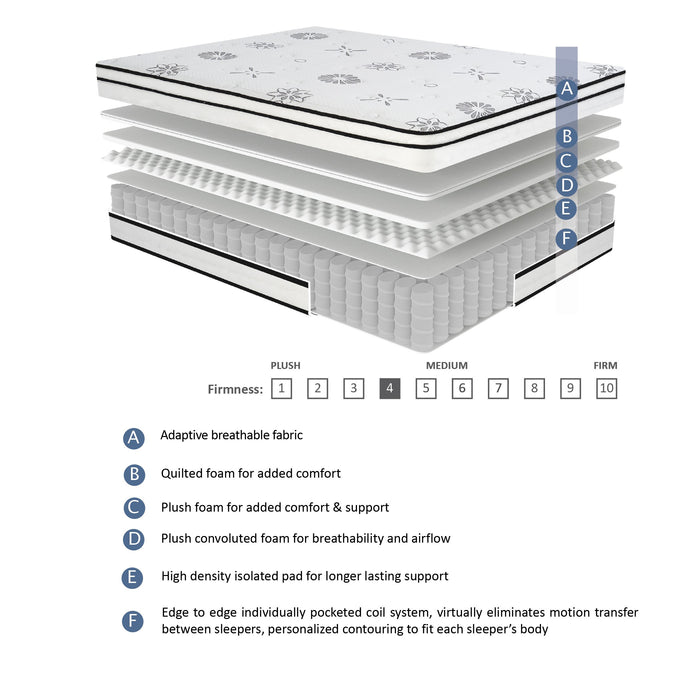 A
B
C
D
E
F

PLUSH MEDIUM FIRM

Firmness: 1 2 3 4 5 6 7 8 9 10

A Adaptive breathable fabric

B Quilted foam for added comfort

C Plush foam for added comfort & support

D Plush convoluted foam for breathability and airflow

E High density isolated pad for longer lasting support

F Edge to edge individually pocketed coil system, virtually eliminates motion transfer between sleepers, personalized contouring to fit each sleeper's body